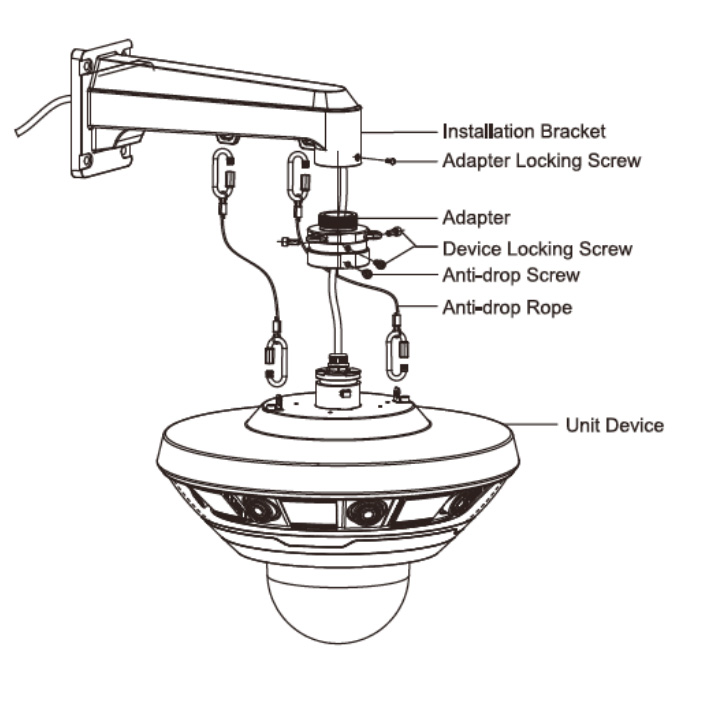 Installation Bracket
Adapter Locking Screw
Adapter
Device Locking Screw
Anti-drop Screw
Anti-drop Rope
Unit Device